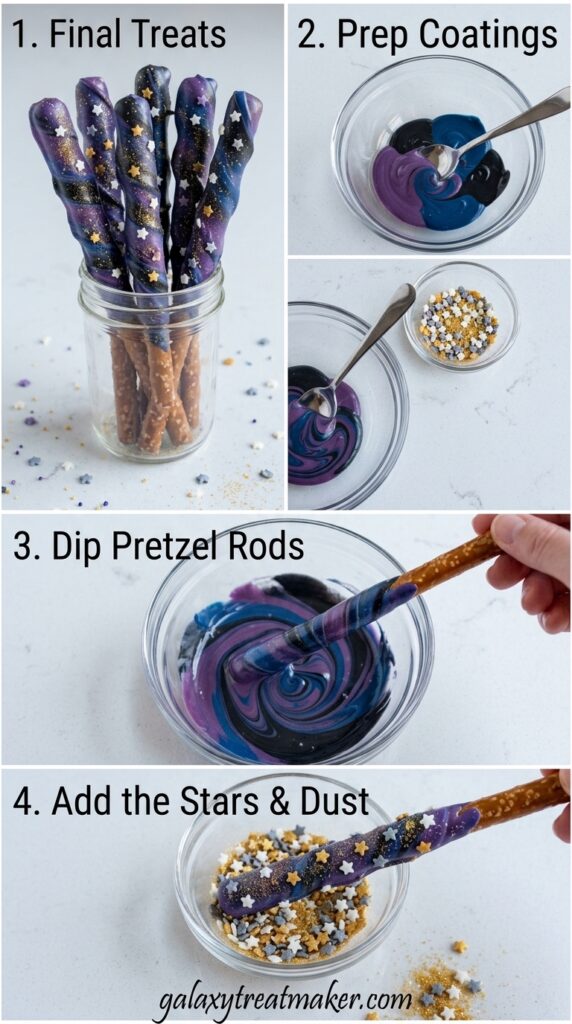 1. Final Treats

2. Prep Coatings

3. Dip Pretzel Rods

4. Add the Stars & Dust

galaxytreatmaker.com